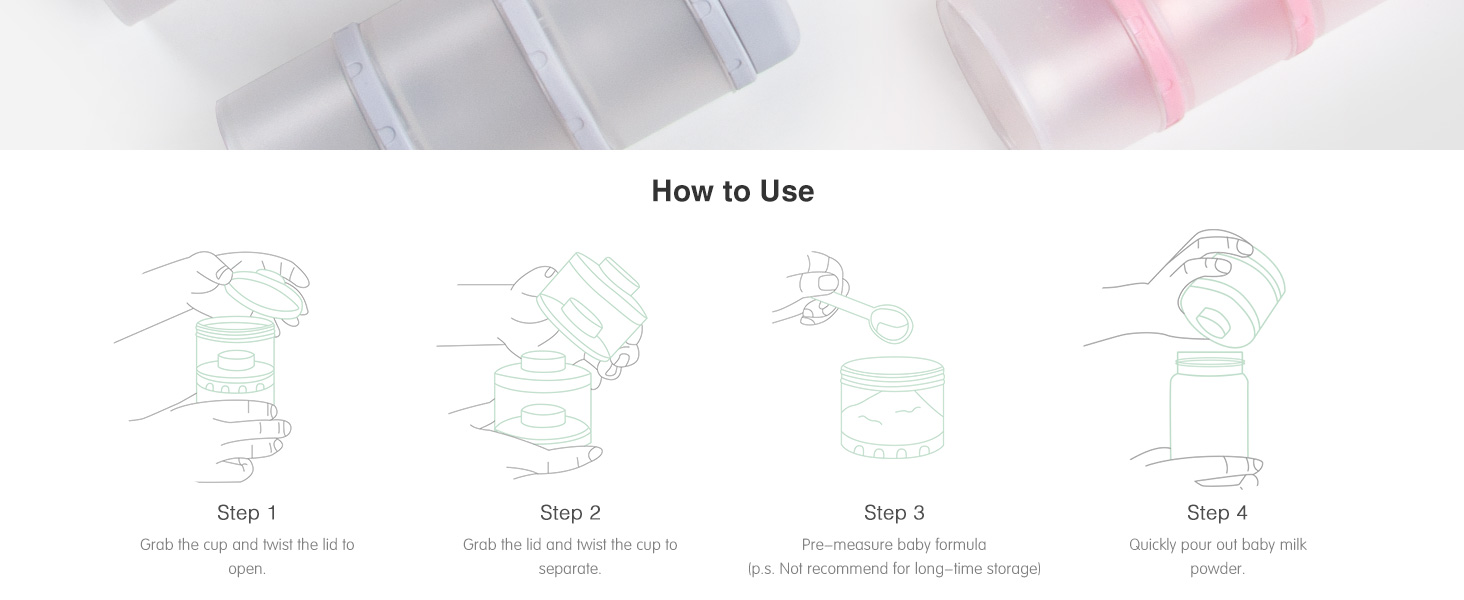 How to Use

Step 1
Grab the cup and twist the lid to open.

Step 2
Grab the lid and twist the cup to separate.

Step 3
Pre–measure baby formula
(p.s. Not recommend for long–time storage)

Step 4
Quickly pour out baby milk powder.